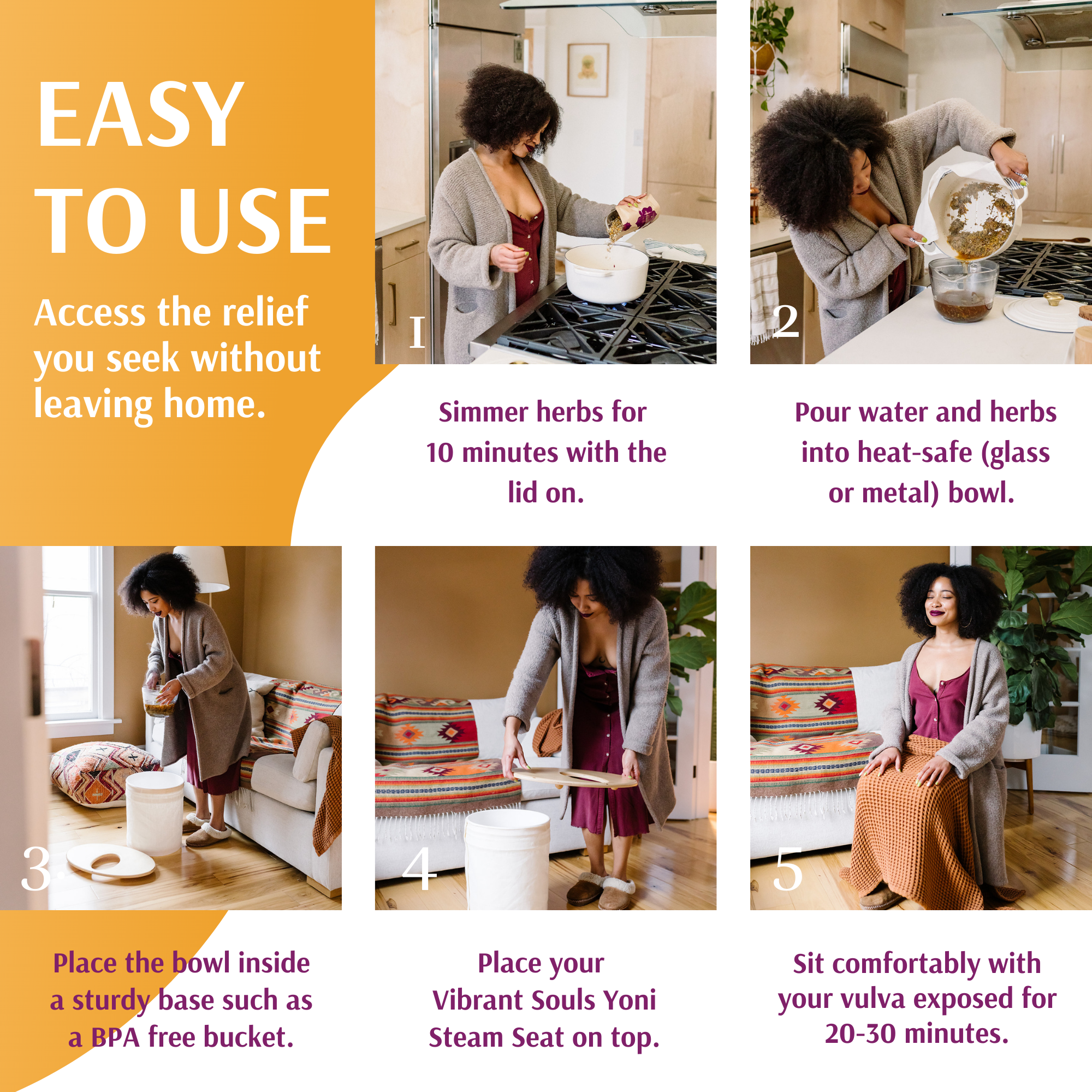 EASY TO USE

Access the relief you seek without leaving home.

1

Simmer herbs for 10 minutes with the lid on.

2

Pour water and herbs into heat-safe (glass or metal) bowl.

3

Place the bowl inside a sturdy base such as a BPA free bucket.

4

Place your Vibrant Souls Yoni Steam Seat on top.

5

Sit comfortably with your vulva exposed for 20-30 minutes.